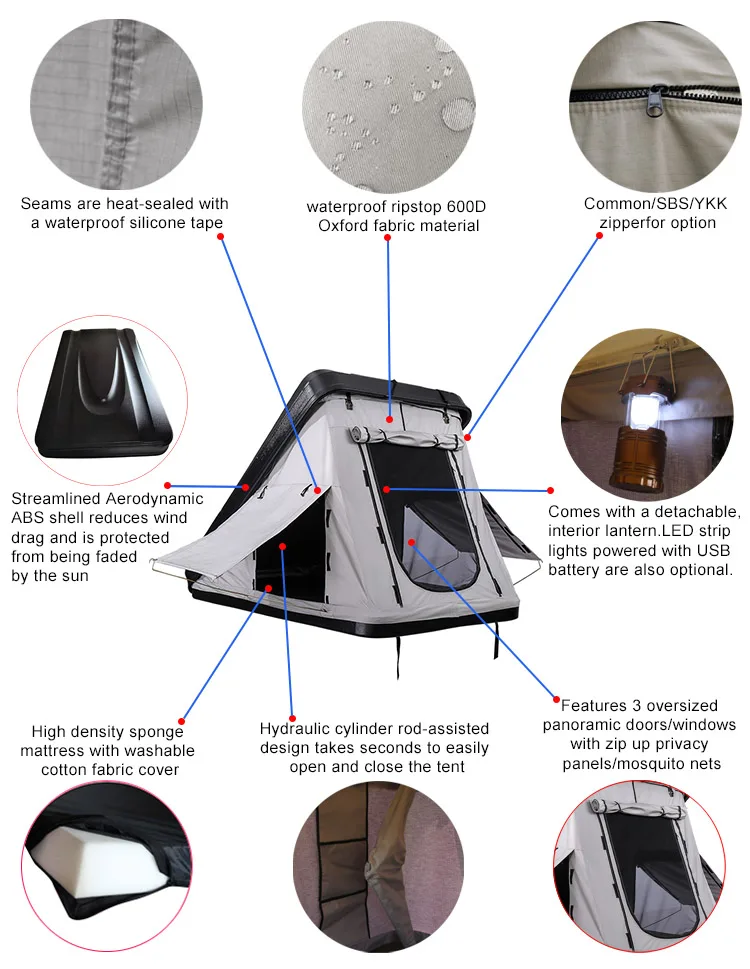 Seams are heat-sealed with a waterproof silicone tape

waterproof ripstop 600D Oxford fabric material

Common/SBS/YKK zipperfor option

Streamlined Aerodynamic ABS shell reduces wind drag and is protected from being faded by the sun

Comes with a detachable, interior lantern.LED strip lights powered with USB battery are also optional.

High density sponge mattress with washable cotton fabric cover

Hydraulic cylinder rod-assisted design takes seconds to easily open and close the tent

Features 3 oversized panoramic doors/windows with zip up privacy panels/mosquito nets